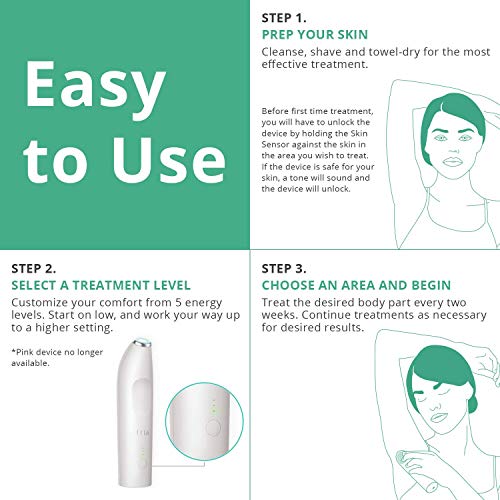 Easy to Use

STEP 1.
PREP YOUR SKIN
Cleanse, shave and towel-dry for the most effective treatment.

Before first time treatment, you will have to unlock the device by holding the Skin Sensor against the skin in the area you wish to treat. If the device is safe for your skin, a tone will sound and the device will unlock.

STEP 2.
SELECT A TREATMENT LEVEL
Customize your comfort from 5 energy levels. Start on low, and work your way up to a higher setting.

*Pink device no longer available.

tria

STEP 3.
CHOOSE AN AREA AND BEGIN
Treat the desired body part every two weeks. Continue treatments as necessary for desired results.