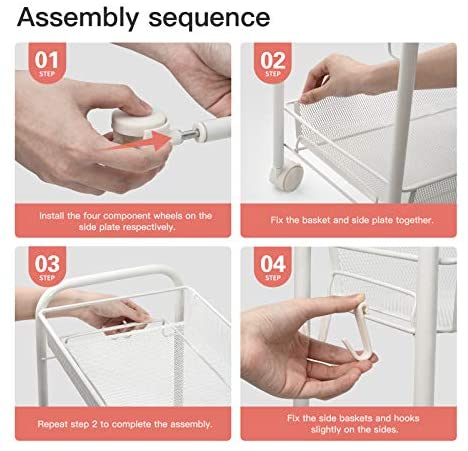 Assembly sequence

01
STEP

Install the four component wheels on the side plate respectively.

02
STEP

Fix the basket and side plate together.

03
STEP

Repeat step 2 to complete the assembly.

04
STEP

Fix the side baskets and hooks slightly on the sides.